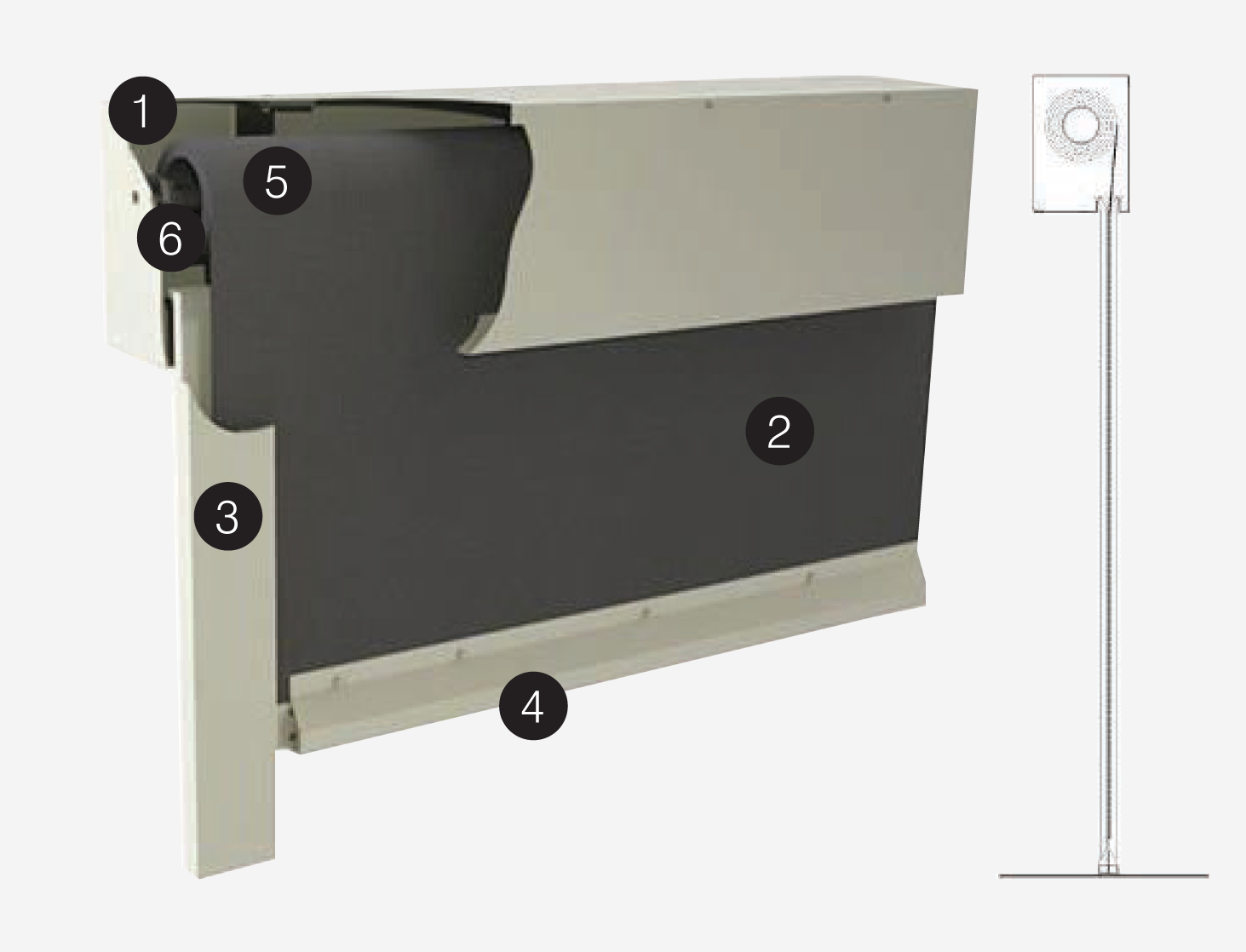 1
5
6
2
3
4